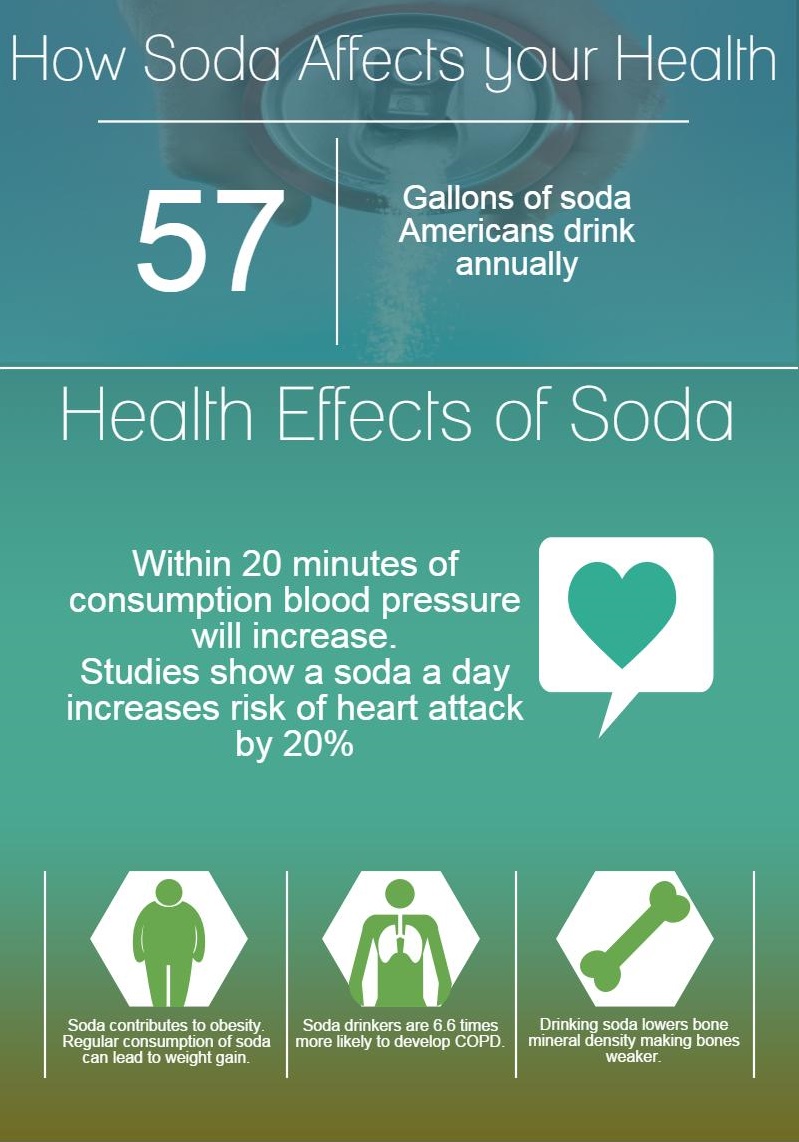 How Soda Affects your Health

57

Gallons of soda Americans drink annually

Health Effects of Soda

Within 20 minutes of consumption blood pressure will increase.
Studies show a soda a day increases risk of heart attack by 20%

Soda contributes to obesity. Regular consumption of soda can lead to weight gain.

Soda drinkers are 6.6 times more likely to develop COPD.

Drinking soda lowers bone mineral density making bones weaker.